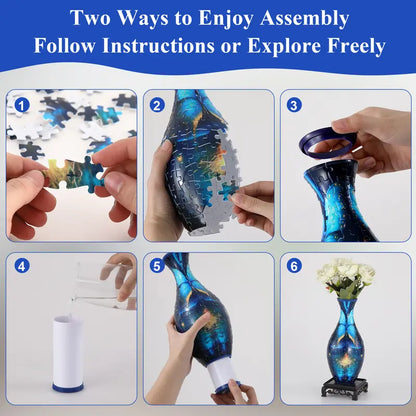 Two Ways to Enjoy Assembly
Follow Instructions or Explore Freely

1

2

3

4

5

6